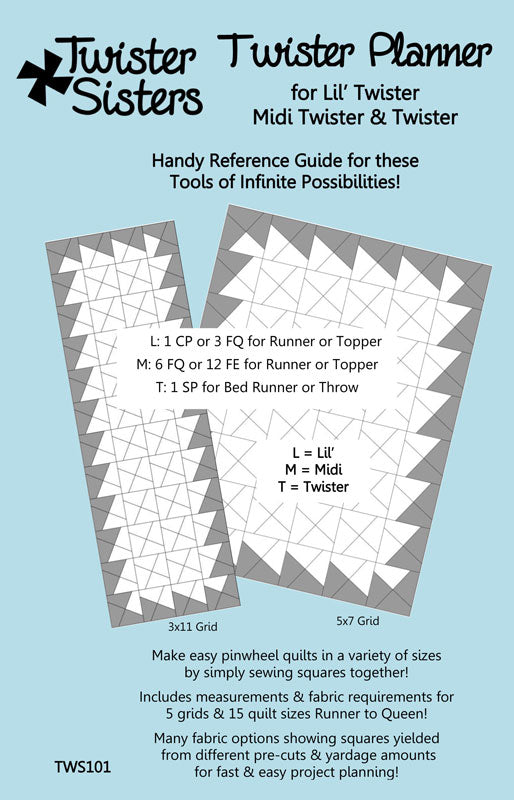 Twister Sisters

Twister Planner

for Lil' Twister
Midi Twister & Twister

Handy Reference Guide for these
Tools of Infinite Possibilities!

L: 1 CP or 3 FQ for Runner or Topper
M: 6 FQ or 12 FE for Runner or Topper
T: 1 SP for Bed Runner or Throw

L = Lil'
M = Midi
T = Twister

3x11 Grid

5x7 Grid

Make easy pinwheel quilts in a variety of sizes by simply sewing squares together!

Includes measurements & fabric requirements for 5 grids & 15 quilt sizes Runner to Queen!

Many fabric options showing squares yielded from different pre-cuts & yardage amounts for fast & easy project planning!

TWS101